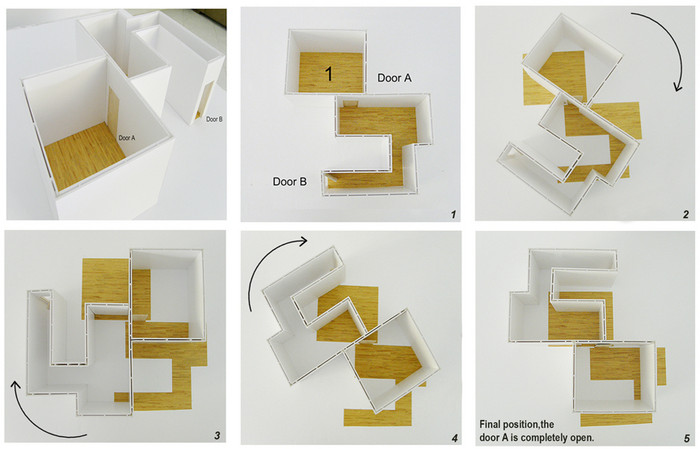 Door A

Door B

1

Door A

Door B

1

2

3

4

Final position,the door A is completely open.

5